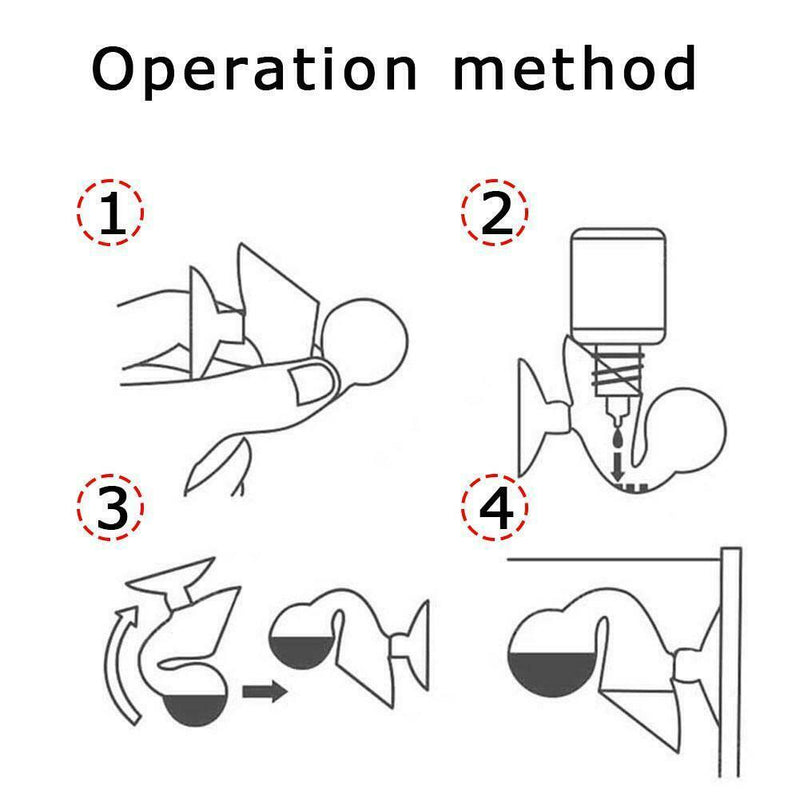 Operation method

1

2

3

4