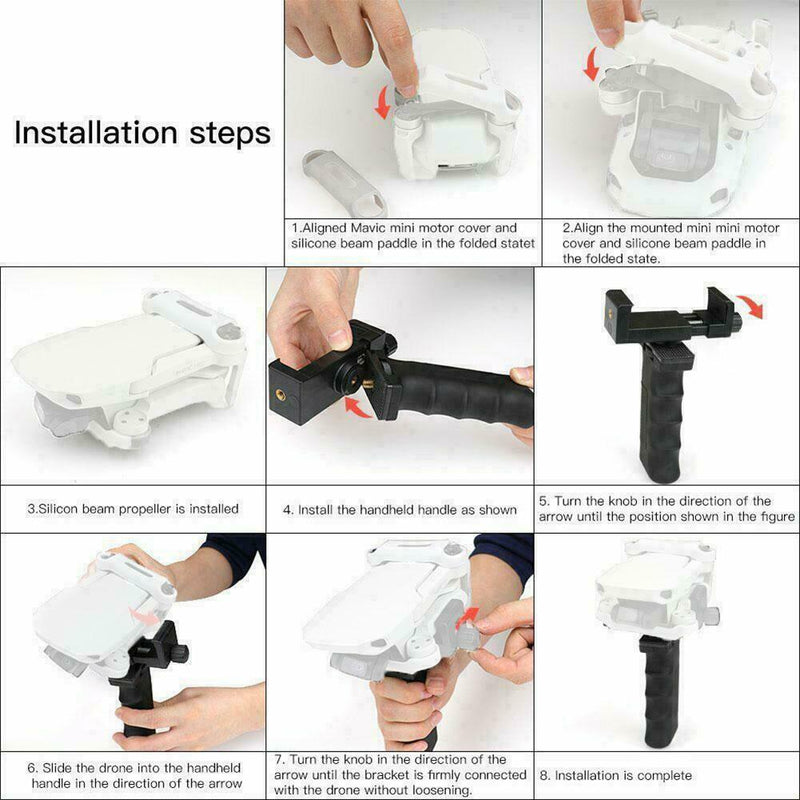 Installation steps

1.Aligned Mavic mini motor cover and silicone beam paddle in the folded statet

2.Align the mounted mini mini motor cover and silicone beam paddle in the folded state.

3.Silicon beam propeller is installed

4. Install the handheld handle as shown

5. Turn the knob in the direction of the arrow until the position shown in the figure

6. Slide the drone into the handheld handle in the direction of the arrow

7. Turn the knob in the direction of the arrow until the bracket is firmly connected with the drone without loosening.

8. Installation is complete