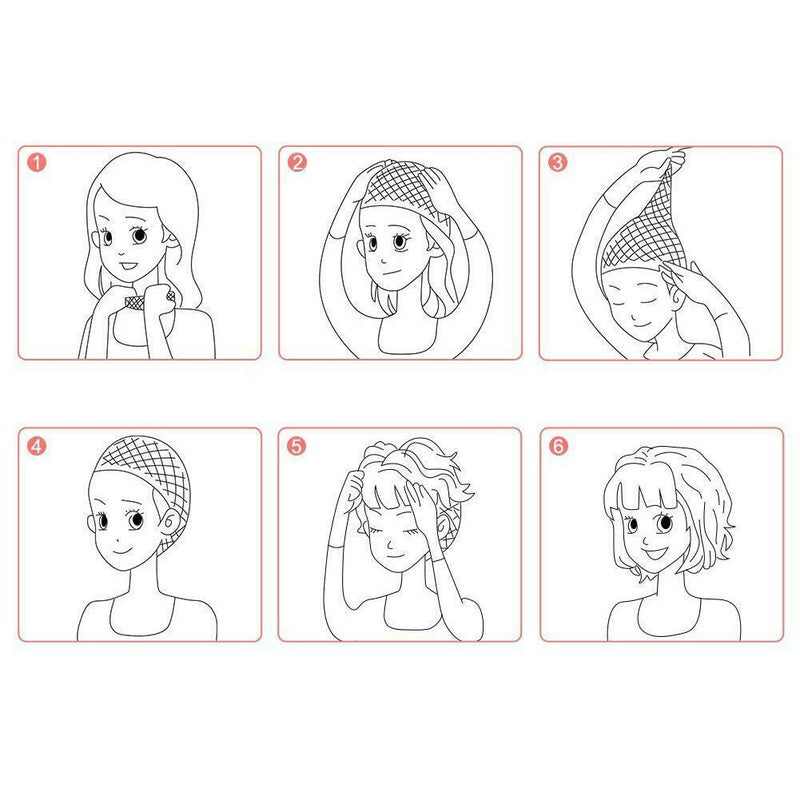 1

2

3

4

5

6