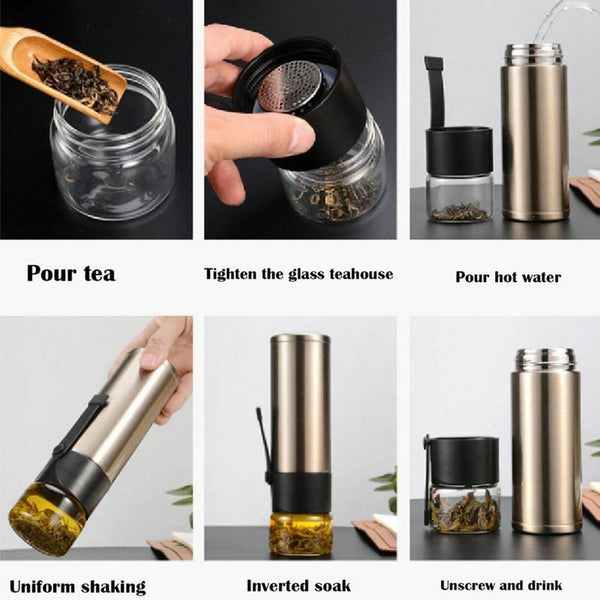 Pour tea

Tighten the glass teahouse

Pour hot water

Uniform shaking

Inverted soak

Unscrew and drink