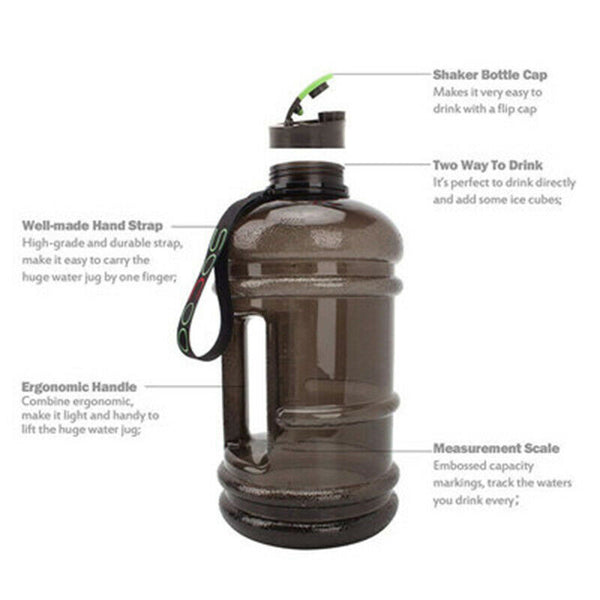 Shaker Bottle Cap
Makes it very easy to drink with a flip cap

Two Way To Drink
It's perfect to drink directly and add some ice cubes;

Well-made Hand Strap
High-grade and durable strap, make it easy to carry the huge water jug by one finger;

Ergonomic Handle
Combine ergonomic, make it light and handy to lift the huge water jug;

Measurement Scale
Embossed capacity markings, track the waters you drink every;