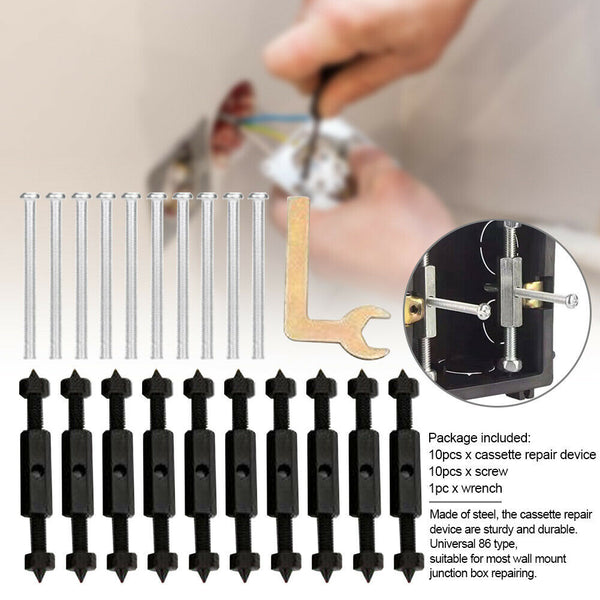 Package included:
10pcs x cassette repair device
10pcs x screw
1pc x wrench

Made of steel, the cassette repair device are sturdy and durable. Universal 86 type, suitable for most wall mount junction box repairing.