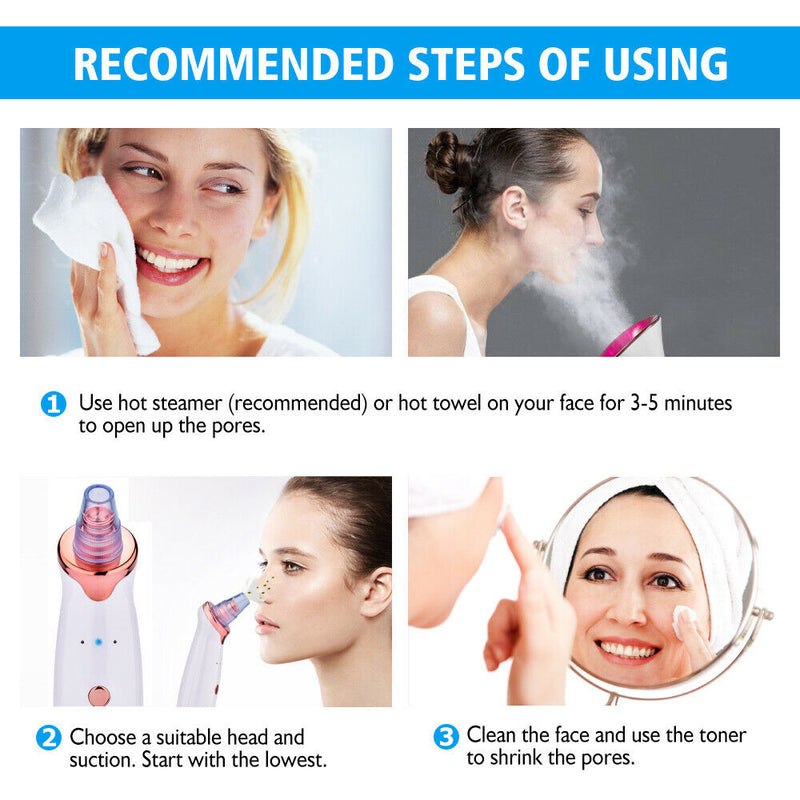 RECOMMENDED STEPS OF USING

1 Use hot steamer (recommended) or hot towel on your face for 3-5 minutes to open up the pores.

2 Choose a suitable head and suction. Start with the lowest.

3 Clean the face and use the toner to shrink the pores.