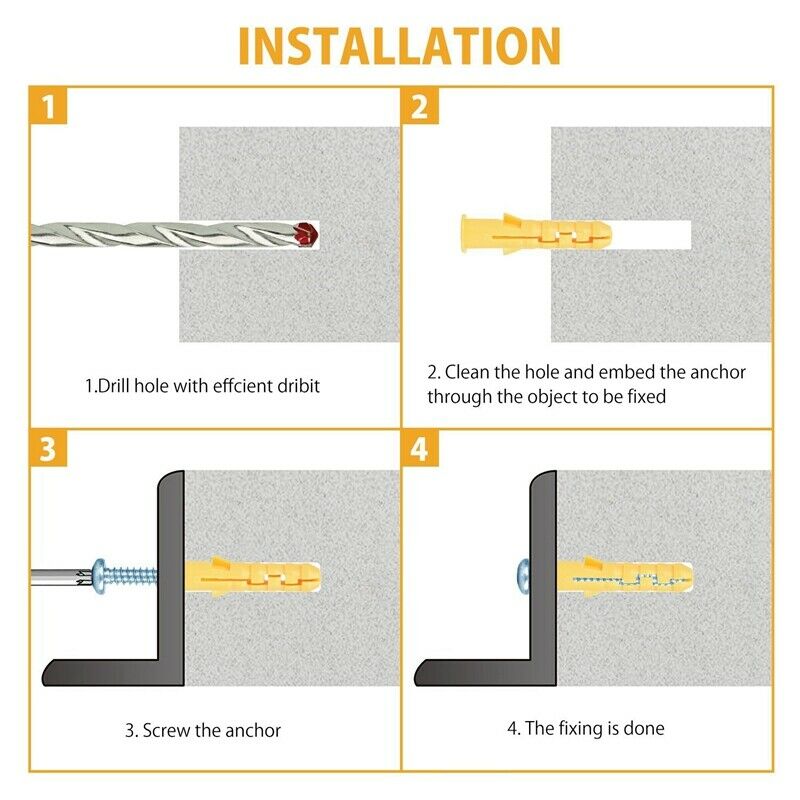 INSTALLATION

1

1.Drill hole with effcient dribit

2

2. Clean the hole and embed the anchor through the object to be fixed

3

3. Screw the anchor

4

4. The fixing is done