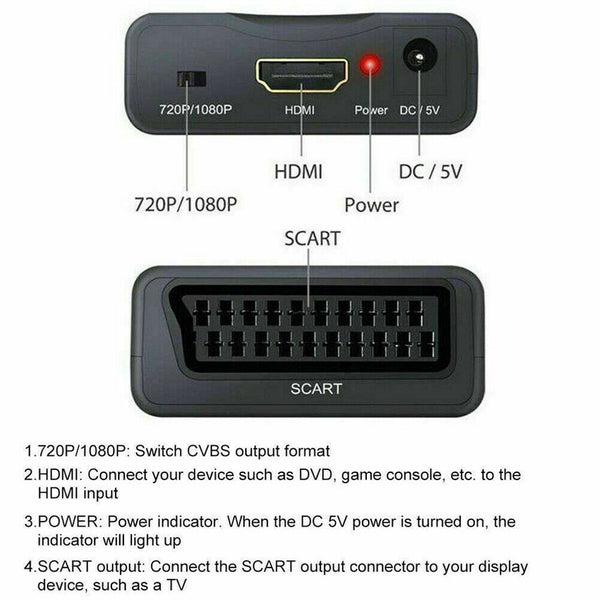 720P/1080P HDMI Power DC / 5V

HDMI

DC / 5V

720P/1080P

Power

SCART

SCART

1.720P/1080P: Switch CVBS output format

2.HDMI: Connect your device such as DVD, game console, etc. to the HDMI input

3.POWER: Power indicator. When the DC 5V power is turned on, the indicator will light up

4.SCART output: Connect the SCART output connector to your display device, such as a TV