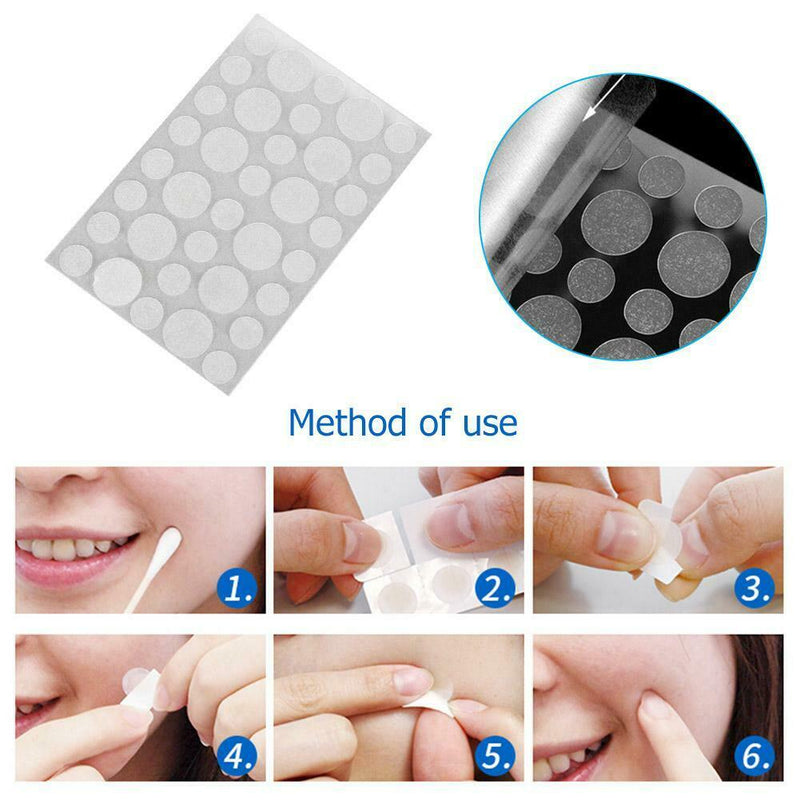 Method of use

1.

2.

3.

4.

5.

6.