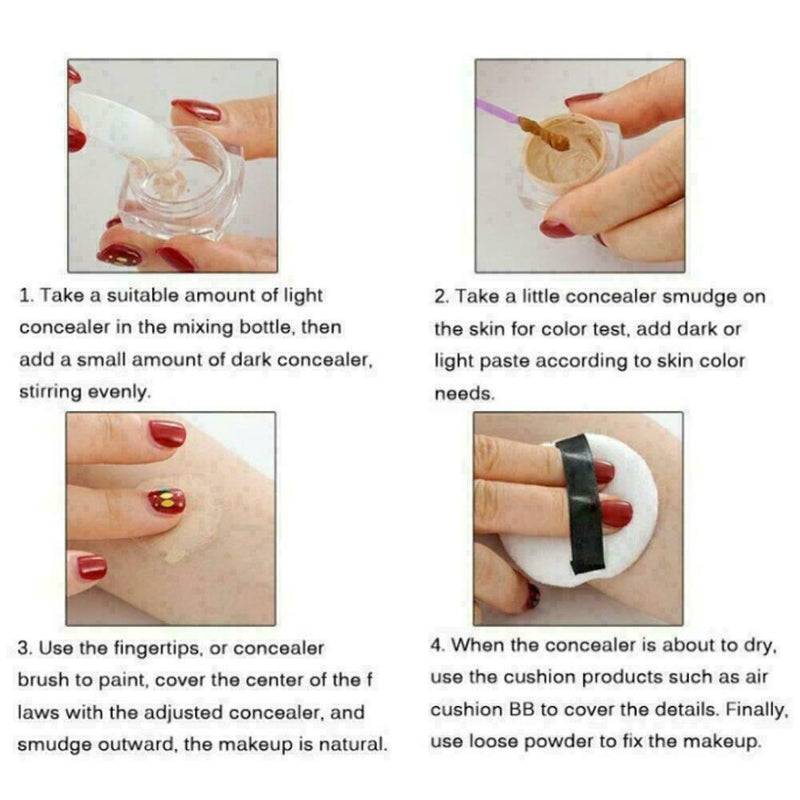 1. Take a suitable amount of light concealer in the mixing bottle, then add a small amount of dark concealer, stirring evenly.

2. Take a little concealer smudge on the skin for color test, add dark or light paste according to skin color needs.

3. Use the fingertips, or concealer brush to paint, cover the center of the f laws with the adjusted concealer, and smudge outward, the makeup is natural.

4. When the concealer is about to dry, use the cushion products such as air cushion BB to cover the details. Finally, use loose powder to fix the makeup.