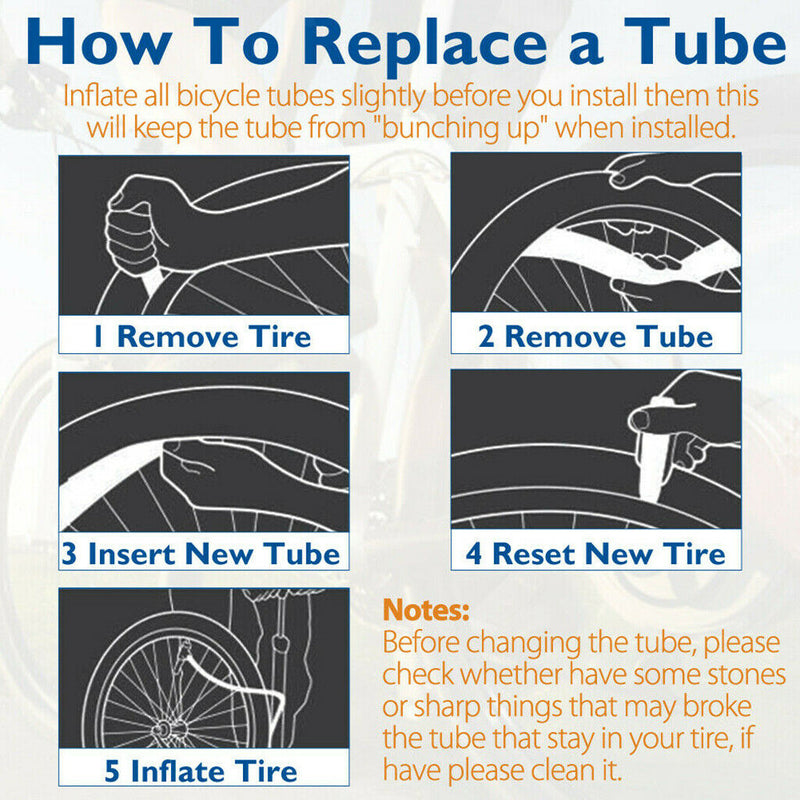 How To Replace a Tube

Inflate all bicycle tubes slightly before you install them this will keep the tube from "bunching up" when installed.

1 Remove Tire

2 Remove Tube

3 Insert New Tube

4 Reset New Tire

5 Inflate Tire

Notes:
Before changing the tube, please check whether have some stones or sharp things that may broke the tube that stay in your tire, if have please clean it.