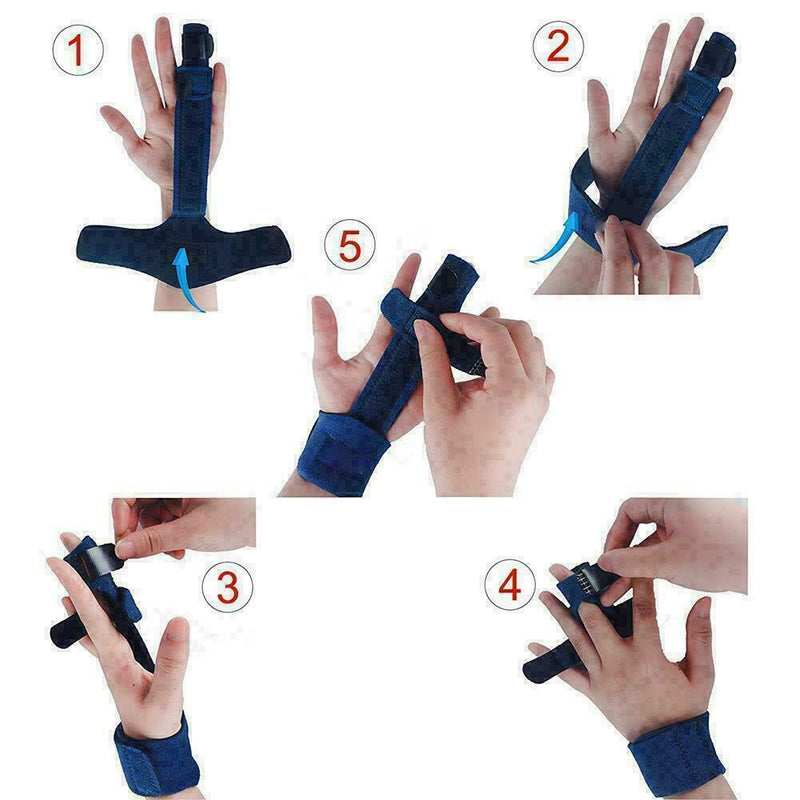 1

2

5

3

4