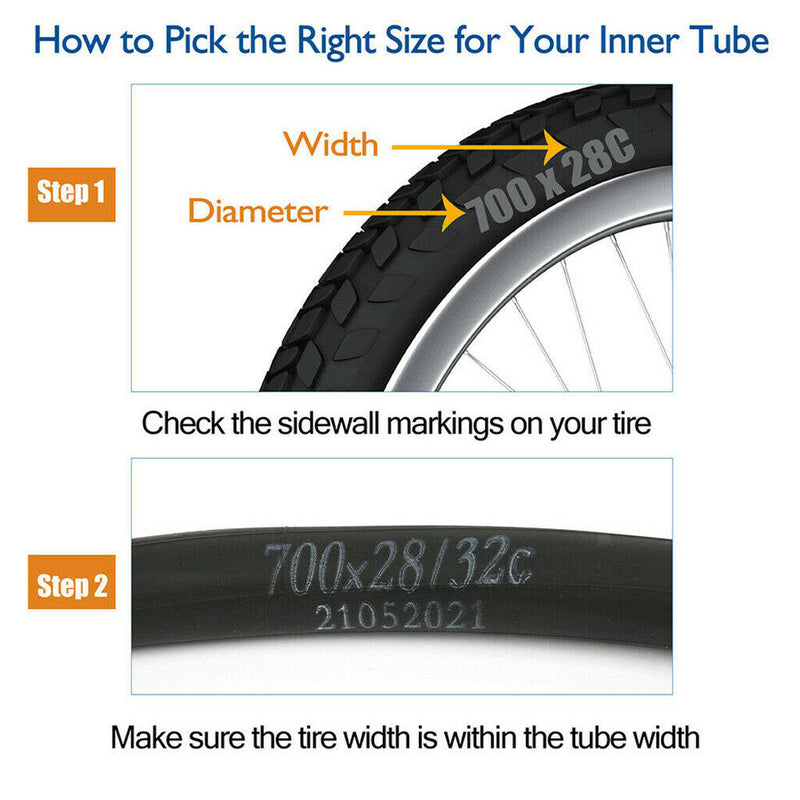 How to Pick the Right Size for Your Inner Tube

Step 1

Width

Diameter

700 x 28C

Check the sidewall markings on your tire

Step 2

700x28/32c
21052021

Make sure the tire width is within the tube width