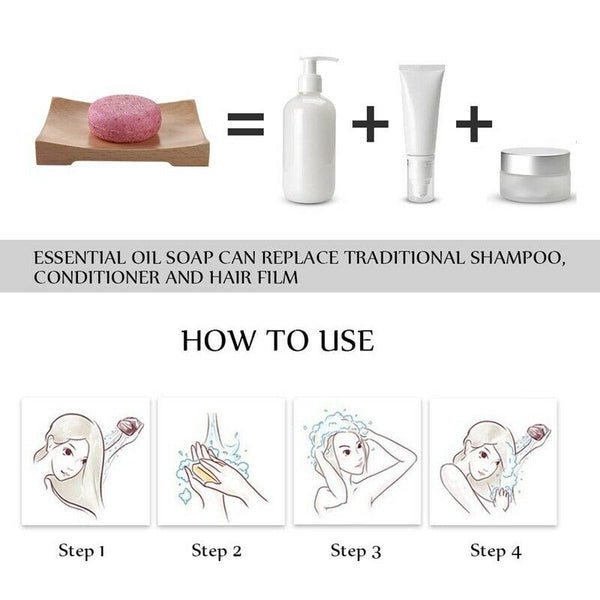 =

+

+

ESSENTIAL OIL SOAP CAN REPLACE TRADITIONAL SHAMPOO, CONDITIONER AND HAIR FILM

HOW TO USE

Step 1

Step 2

Step 3

Step 4