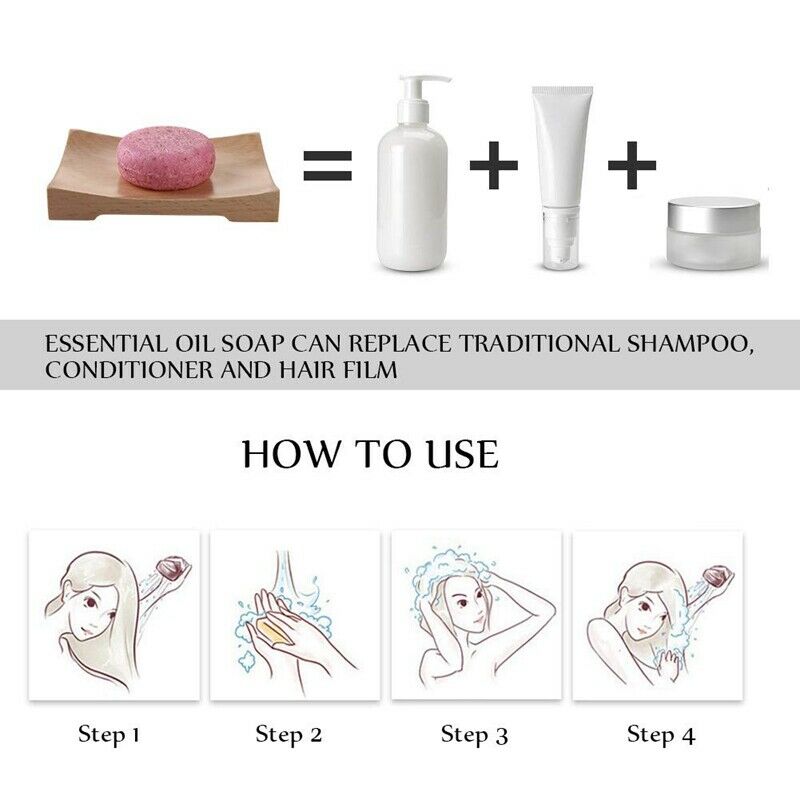 = + +

ESSENTIAL OIL SOAP CAN REPLACE TRADITIONAL SHAMPOO, CONDITIONER AND HAIR FILM

HOW TO USE

Step 1

Step 2

Step 3

Step 4