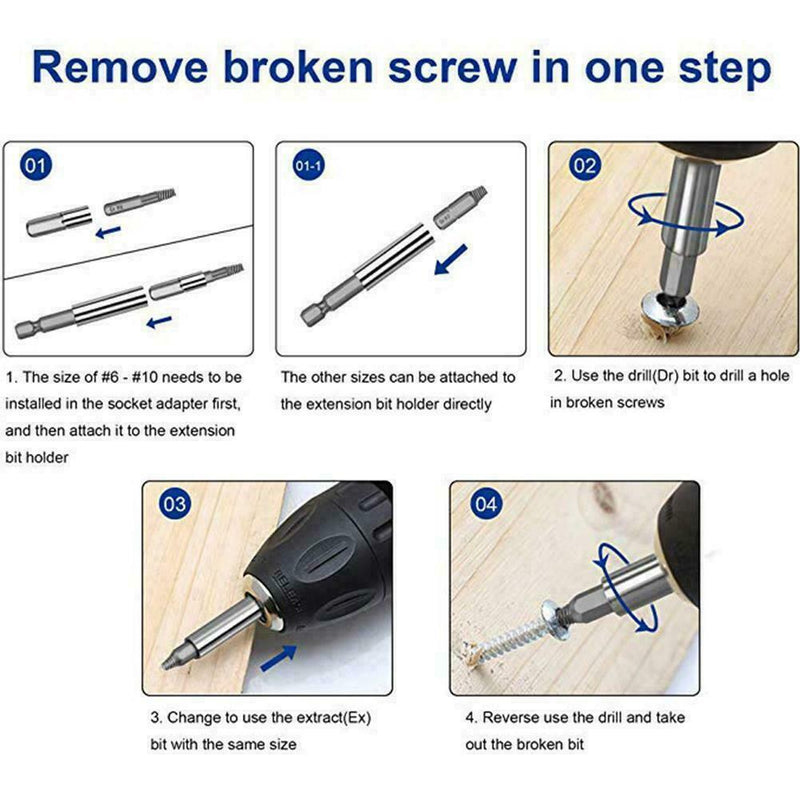 Remove broken screw in one step

01

1. The size of #6 - #10 needs to be installed in the socket adapter first, and then attach it to the extension bit holder

01-1

The other sizes can be attached to the extension bit holder directly

02

2. Use the drill(Dr) bit to drill a hole in broken screws

03

3. Change to use the extract(Ex) bit with the same size

04

4. Reverse use the drill and take out the broken bit