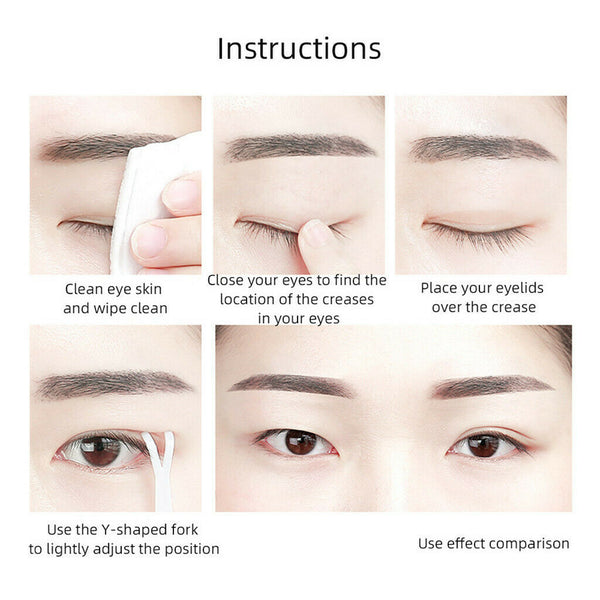 Instructions

Clean eye skin and wipe clean

Close your eyes to find the location of the creases in your eyes

Place your eyelids over the crease

Use the Y-shaped fork to lightly adjust the position

Use effect comparison