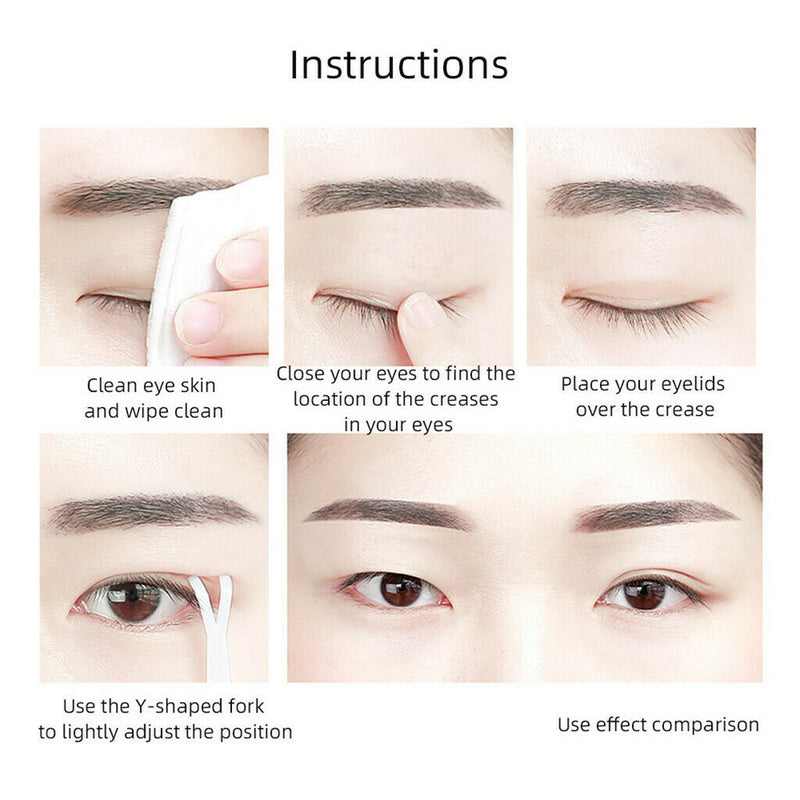 Instructions

Clean eye skin and wipe clean

Close your eyes to find the location of the creases in your eyes

Place your eyelids over the crease

Use the Y-shaped fork to lightly adjust the position

Use effect comparison