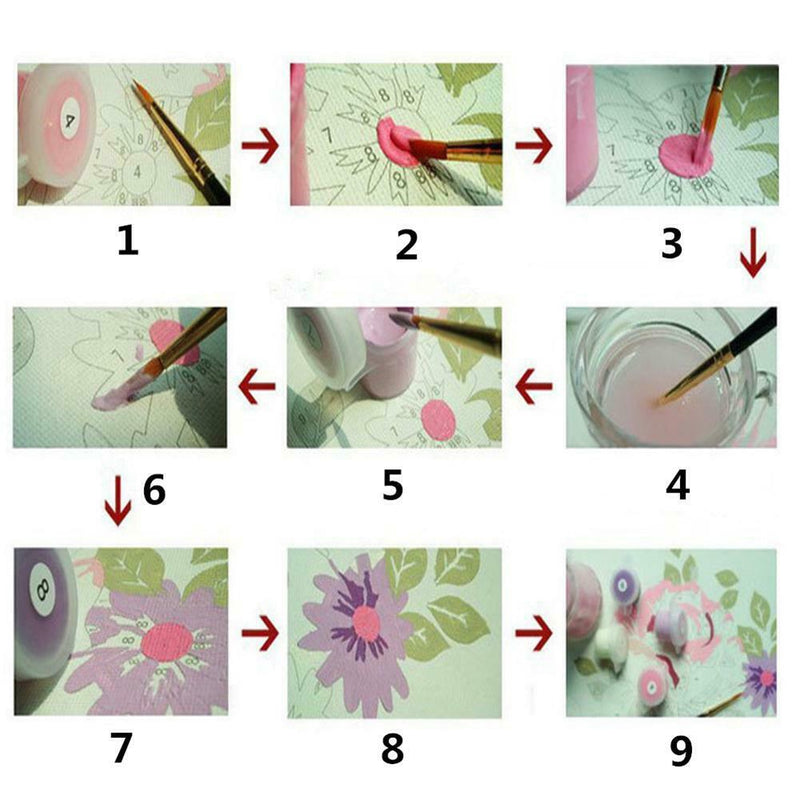 1
2
3
6
5
4
7
8
9