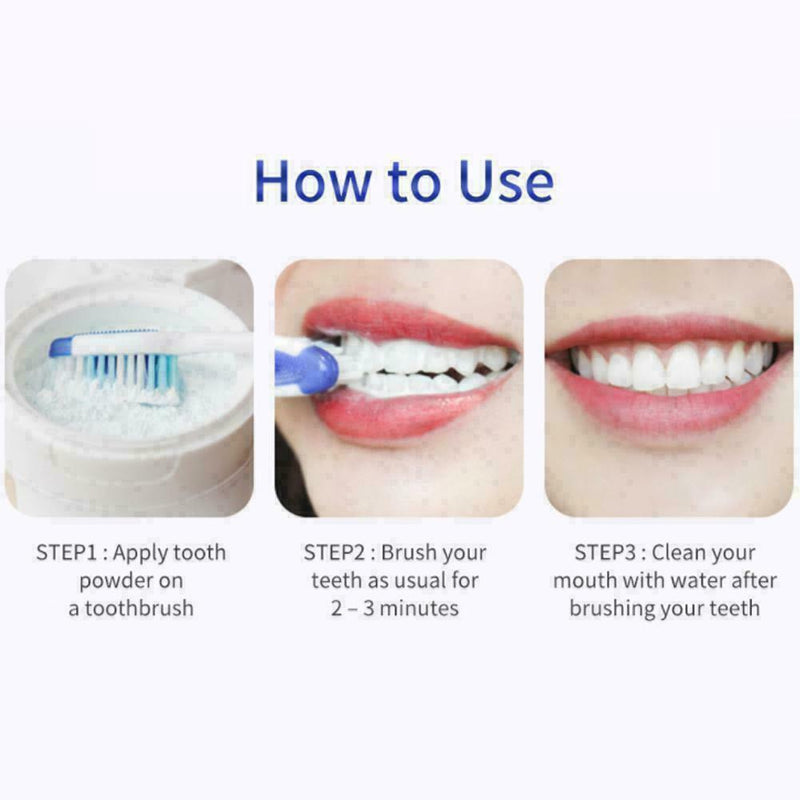 How to Use

STEP1 : Apply tooth powder on a toothbrush

STEP2 : Brush your teeth as usual for 2 – 3 minutes

STEP3 : Clean your mouth with water after brushing your teeth