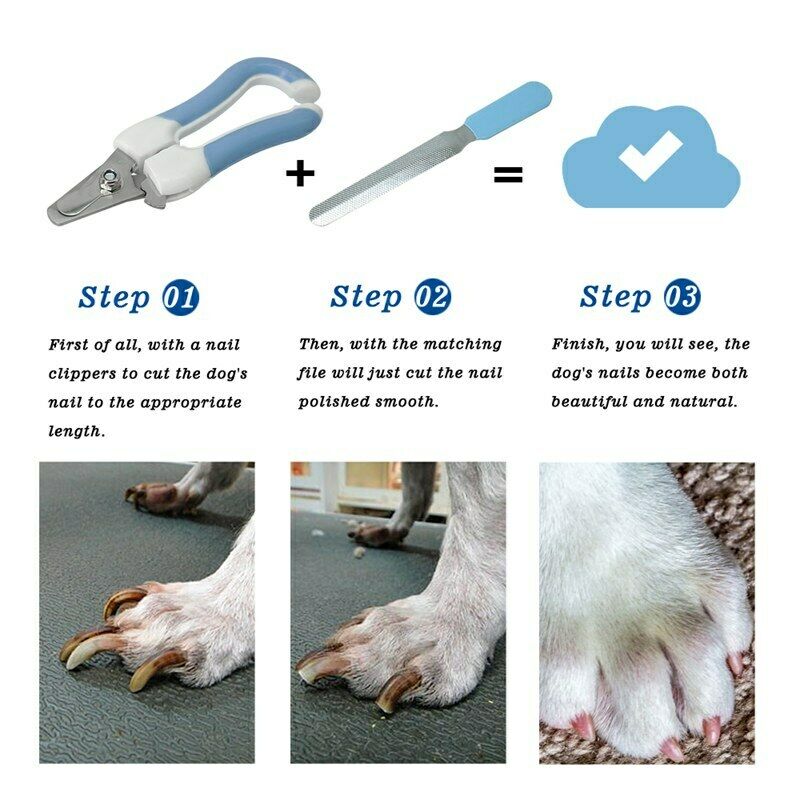 + =

Step 01

First of all, with a nail clippers to cut the dog's nail to the appropriate length.

Step 02

Then, with the matching file will just cut the nail polished smooth.

Step 03

Finish, you will see, the dog's nails become both beautiful and natural.