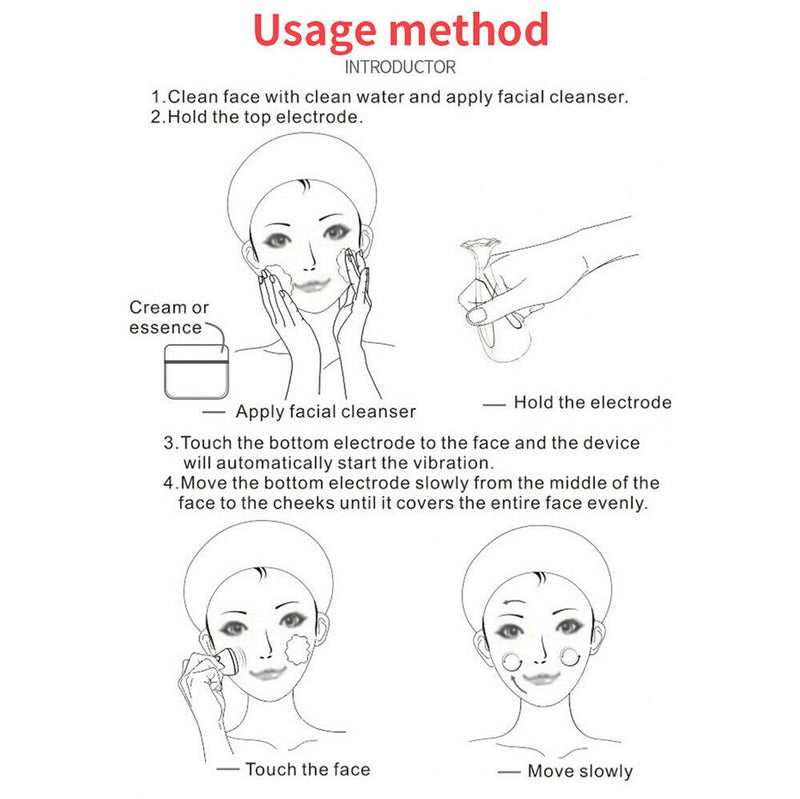 Usage method
INTRODUCTOR

1.Clean face with clean water and apply facial cleanser.
2.Hold the top electrode.

Cream or essence

— Apply facial cleanser

— Hold the electrode

3.Touch the bottom electrode to the face and the device will automatically start the vibration.
4.Move the bottom electrode slowly from the middle of the face to the cheeks until it covers the entire face evenly.

— Touch the face

— Move slowly