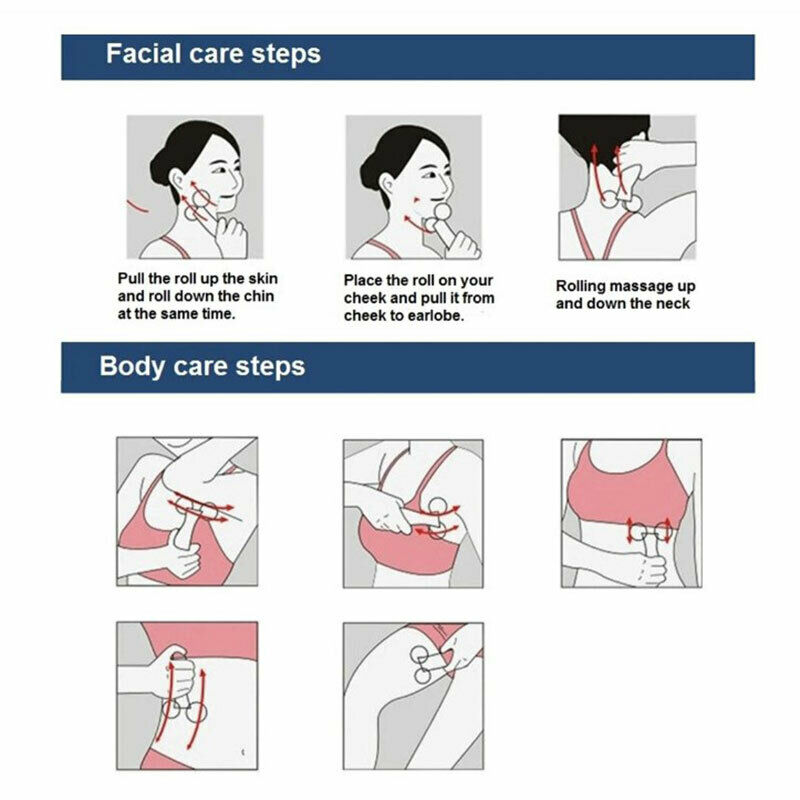 Facial care steps

Pull the roll up the skin and roll down the chin at the same time.

Place the roll on your cheek and pull it from cheek to earlobe.

Rolling massage up and down the neck

Body care steps