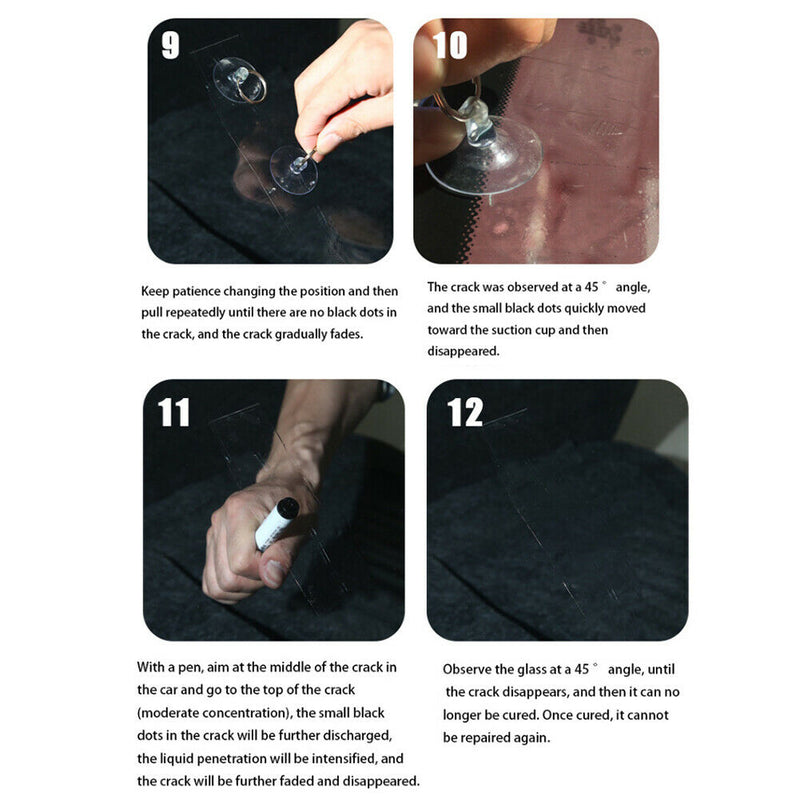 9

Keep patience changing the position and then pull repeatedly until there are no black dots in the crack, and the crack gradually fades.

10

The crack was observed at a 45° angle, and the small black dots quickly moved toward the suction cup and then disappeared.

11

With a pen, aim at the middle of the crack in the car and go to the top of the crack (moderate concentration), the small black dots in the crack will be further discharged, the liquid penetration will be intensified, and the crack will be further faded and disappeared.

12

Observe the glass at a 45° angle, until the crack disappears, and then it can no longer be cured. Once cured, it cannot be repaired again.