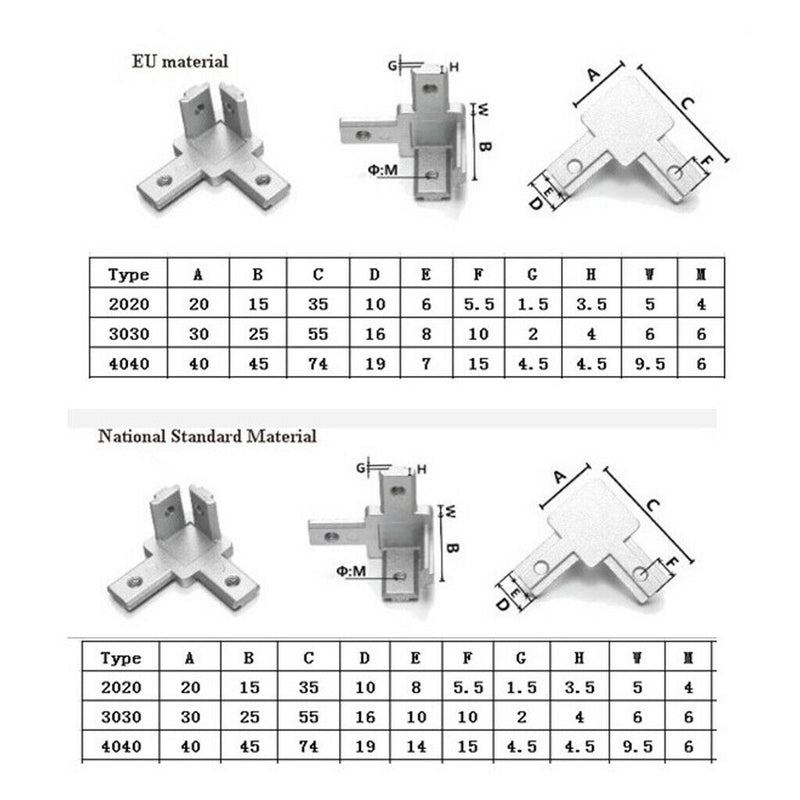 EU material

G H W B Φ:M

A C F E D

| Type | A | B | C | D | E | F | G | H | W | M |
|---|---|---|---|---|---|---|---|---|---|---|
| 2020 | 20 | 15 | 35 | 10 | 6 | 5.5 | 1.5 | 3.5 | 5 | 4 |
| 3030 | 30 | 25 | 55 | 16 | 8 | 10 | 2 | 4 | 6 | 6 |
| 4040 | 40 | 45 | 74 | 19 | 7 | 15 | 4.5 | 4.5 | 9.5 | 6 |

National Standard Material

G H W B Φ:M

A C F E D

| Type | A | B | C | D | E | F | G | H | W | M |
|---|---|---|---|---|---|---|---|---|---|---|
| 2020 | 20 | 15 | 35 | 10 | 8 | 5.5 | 1.5 | 3.5 | 5 | 4 |
| 3030 | 30 | 25 | 55 | 16 | 10 | 10 | 2 | 4 | 6 | 6 |
| 4040 | 40 | 45 | 74 | 19 | 14 | 15 | 4.5 | 4.5 | 9.5 | 6 |