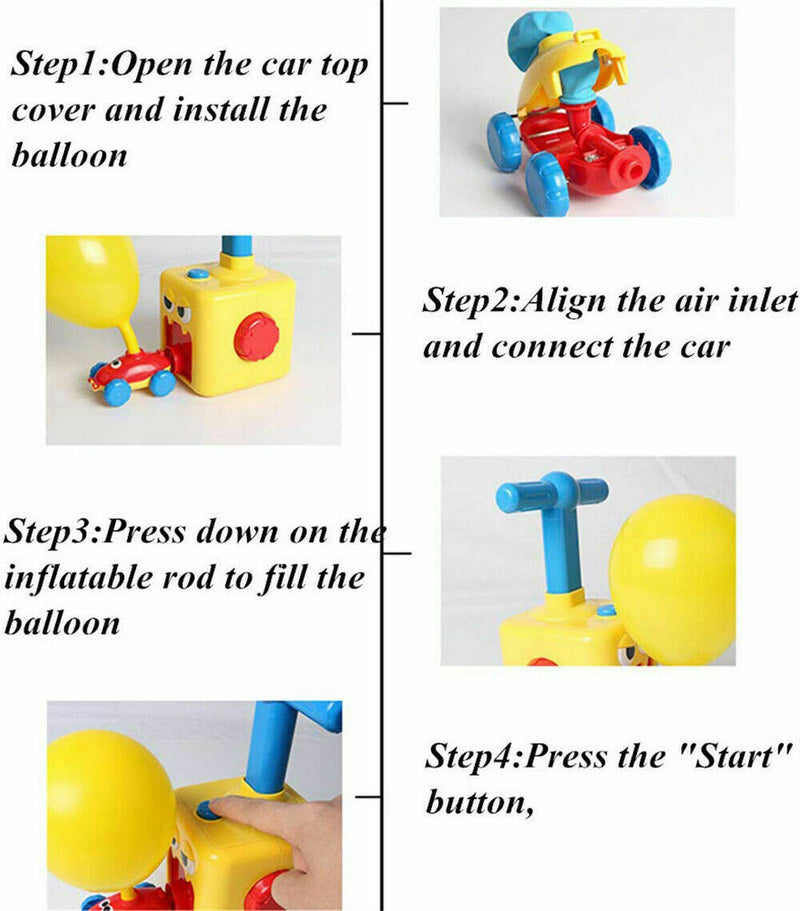 Step1:Open the car top cover and install the balloon

Step2:Align the air inlet and connect the car

Step3:Press down on the inflatable rod to fill the balloon

Step4:Press the "Start" button,