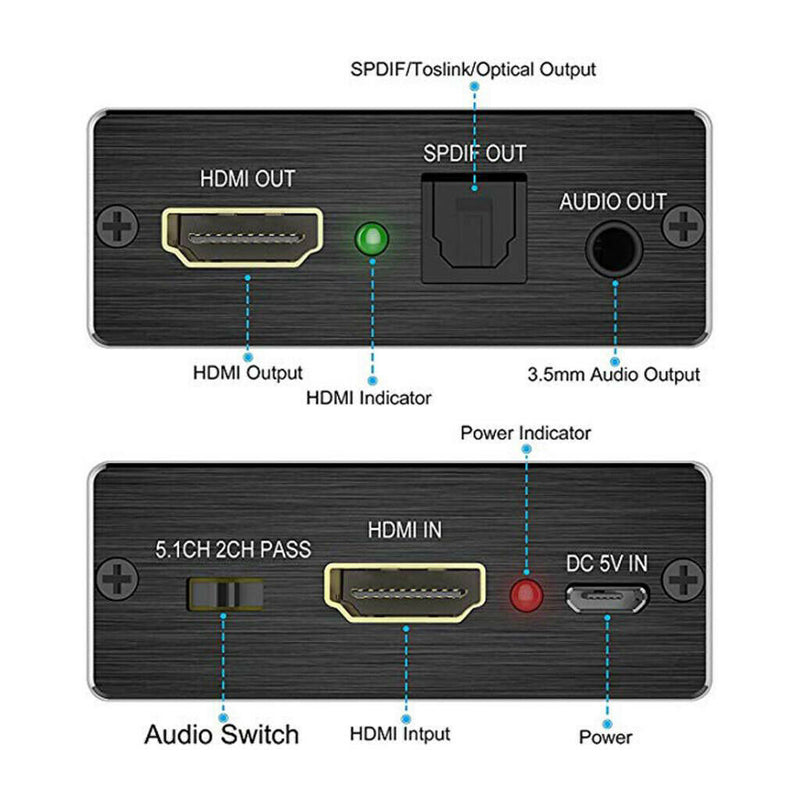 SPDIF/Toslink/Optical Output

HDMI OUT

SPDIF OUT

AUDIO OUT

HDMI Output

HDMI Indicator

3.5mm Audio Output

Power Indicator

5.1CH 2CH PASS

HDMI IN

DC 5V IN

Audio Switch

HDMI Intput

Power