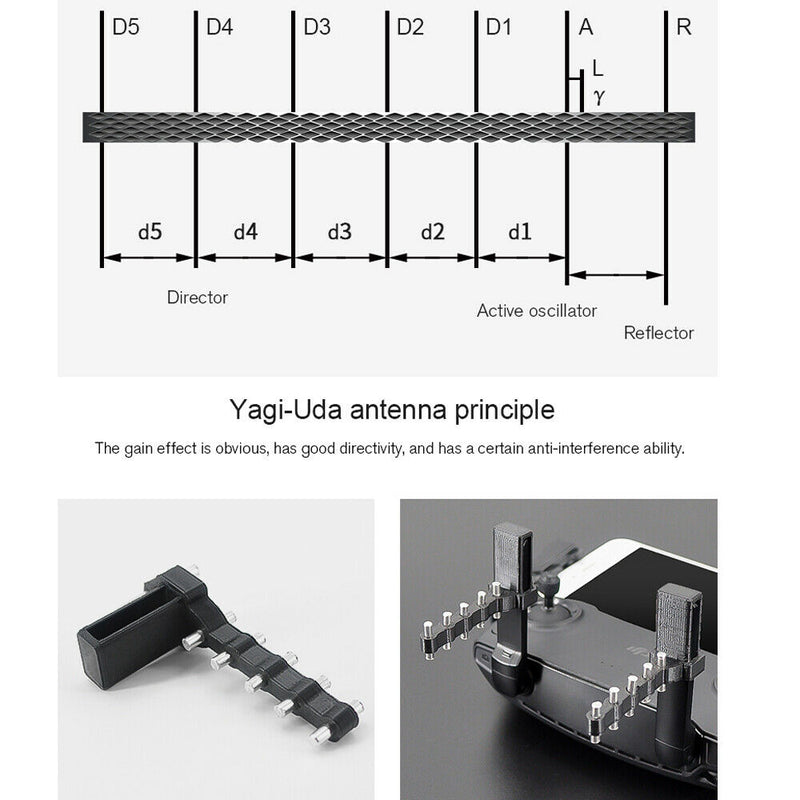 D5 D4 D3 D2 D1 A R

L
γ

d5 d4 d3 d2 d1

Director

Active oscillator

Reflector

Yagi-Uda antenna principle

The gain effect is obvious, has good directivity, and has a certain anti-interference ability.