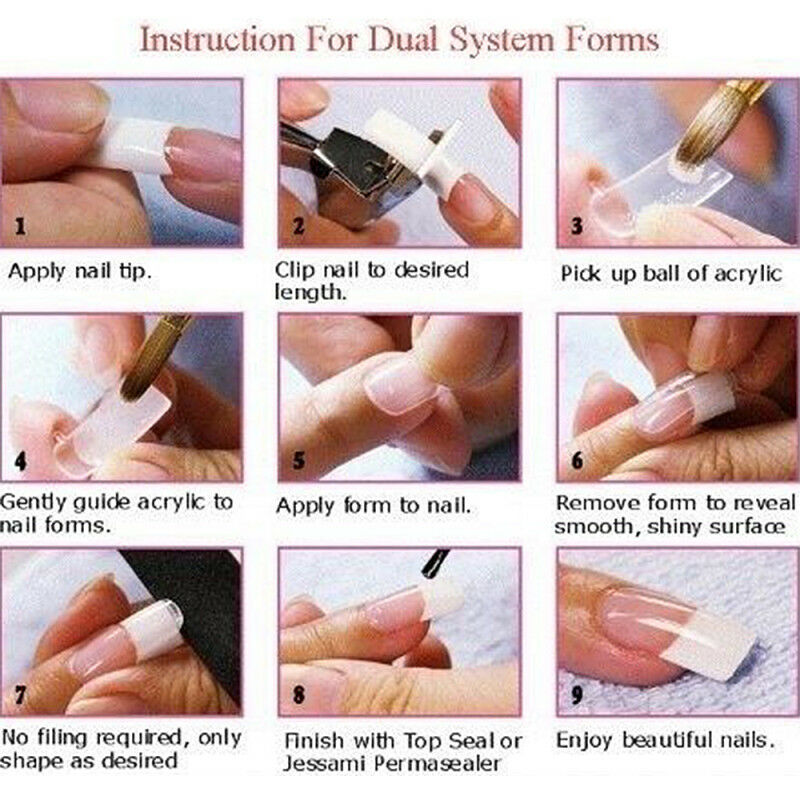 Instruction For Dual System Forms

1

Apply nail tip.

2

Clip nail to desired length.

3

Pick up ball of acrylic

4

Gently guide acrylic to nail forms.

5

Apply form to nail.

6

Remove form to reveal smooth, shiny surface

7

No filing required, only shape as desired

8

Finish with Top Seal or Jessami Permasealer

9

Enjoy beautiful nails.