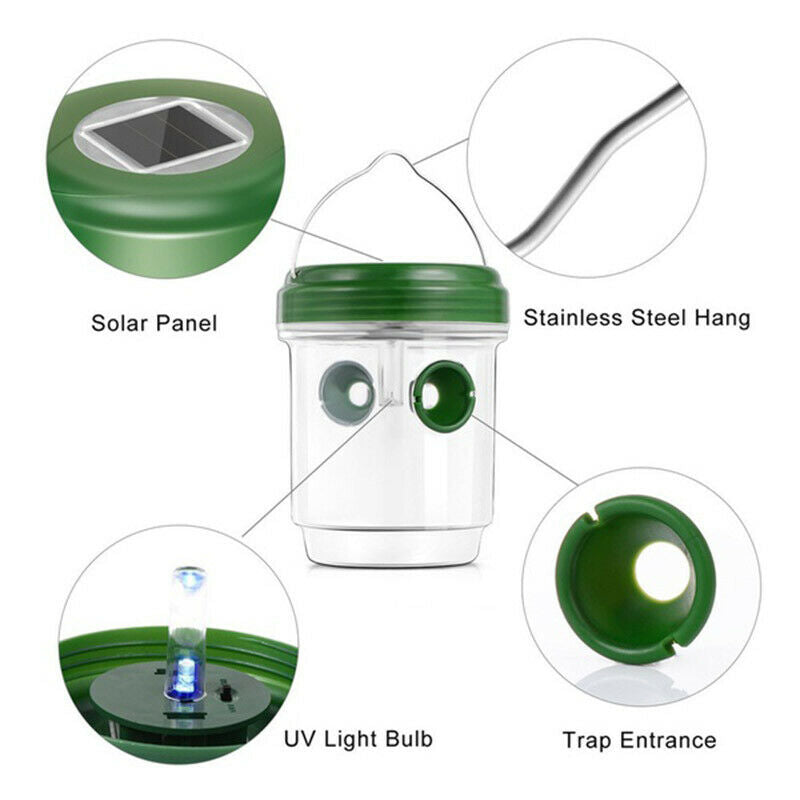 Solar Panel

Stainless Steel Hang

UV Light Bulb

Trap Entrance