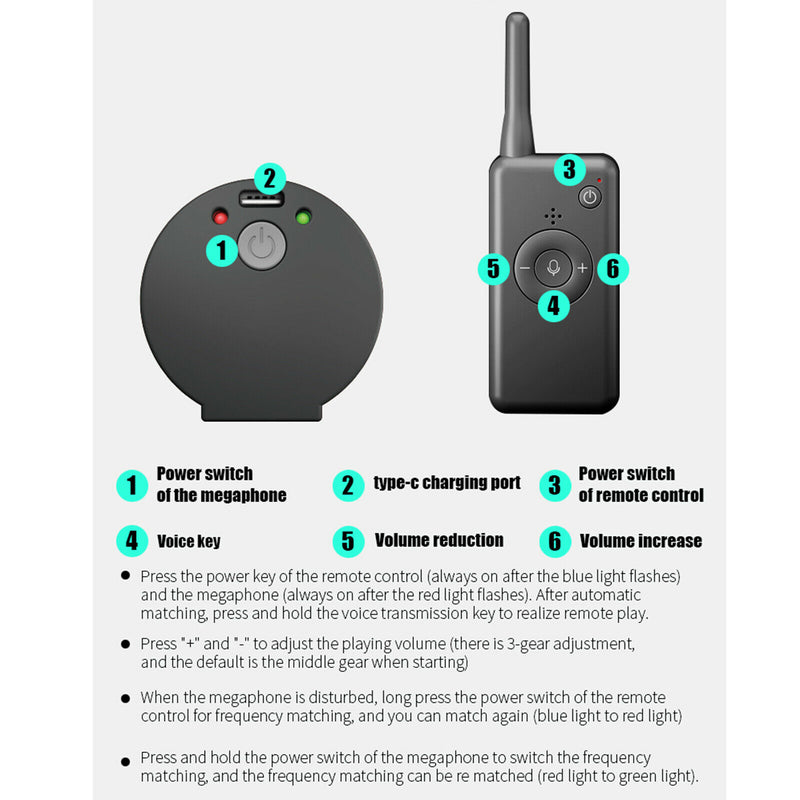 2

1

3

5

6

4

1 Power switch of the megaphone

2 type-c charging port

3 Power switch of remote control

4 Voice key

5 Volume reduction

6 Volume increase

● Press the power key of the remote control (always on after the blue light flashes) and the megaphone (always on after the red light flashes). After automatic matching, press and hold the voice transmission key to realize remote play.

● Press "+" and "-" to adjust the playing volume (there is 3-gear adjustment, and the default is the middle gear when starting)

● When the megaphone is disturbed, long press the power switch of the remote control for frequency matching, and you can match again (blue light to red light)

● Press and hold the power switch of the megaphone to switch the frequency matching, and the frequency matching can be re matched (red light to green light).