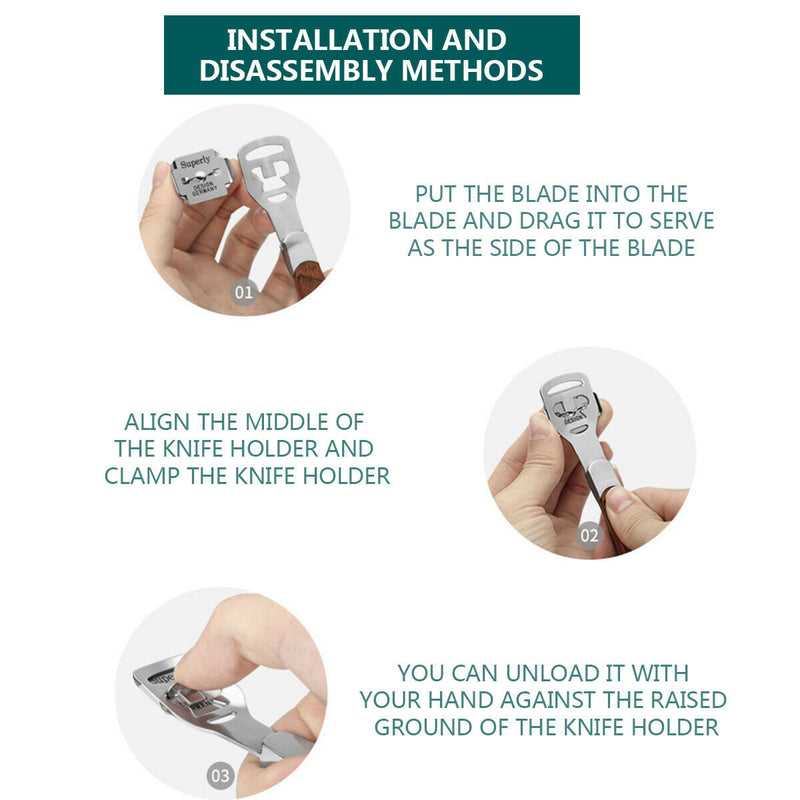 INSTALLATION AND DISASSEMBLY METHODS

Superly
DESIGN GERMANY

01

PUT THE BLADE INTO THE BLADE AND DRAG IT TO SERVE AS THE SIDE OF THE BLADE

ALIGN THE MIDDLE OF THE KNIFE HOLDER AND CLAMP THE KNIFE HOLDER

DESIGN

02

03

YOU CAN UNLOAD IT WITH YOUR HAND AGAINST THE RAISED GROUND OF THE KNIFE HOLDER