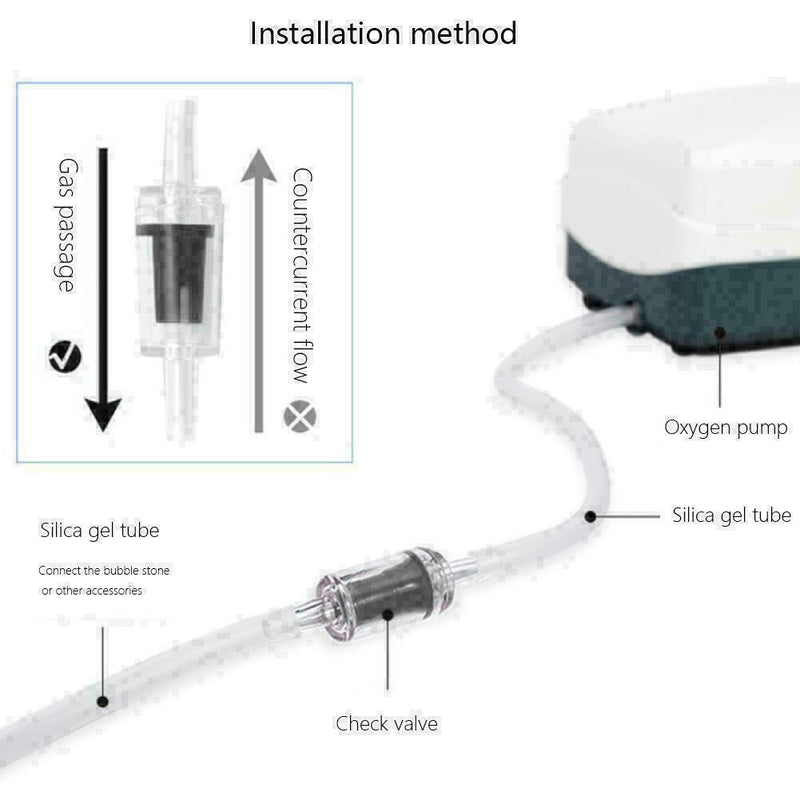 Installation method

Gas passage

Countercurrent flow

Oxygen pump

Silica gel tube

Silica gel tube

Connect the bubble stone or other accessories

Check valve