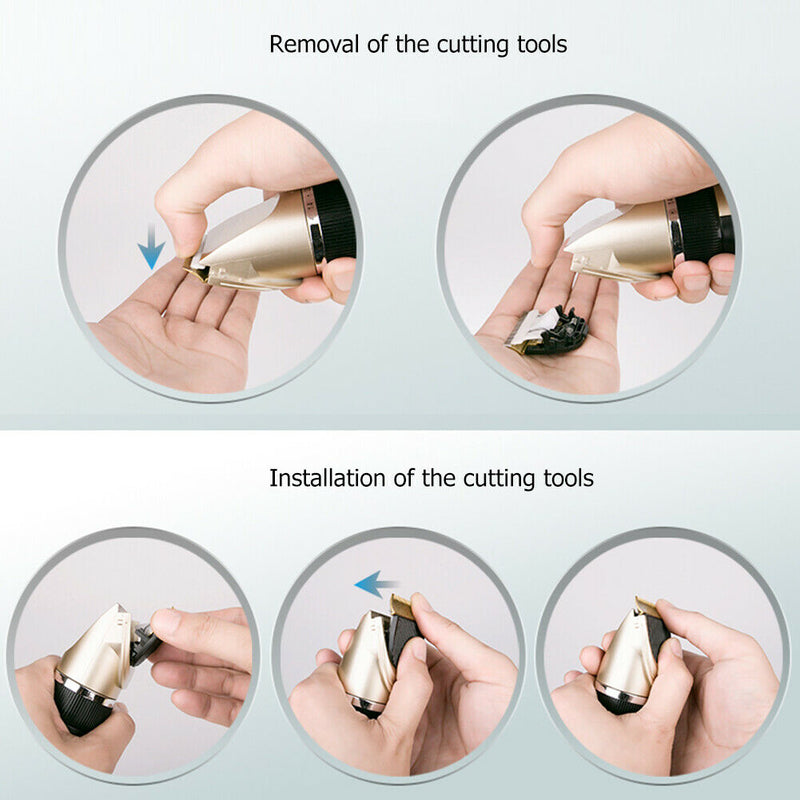 Removal of the cutting tools

Installation of the cutting tools