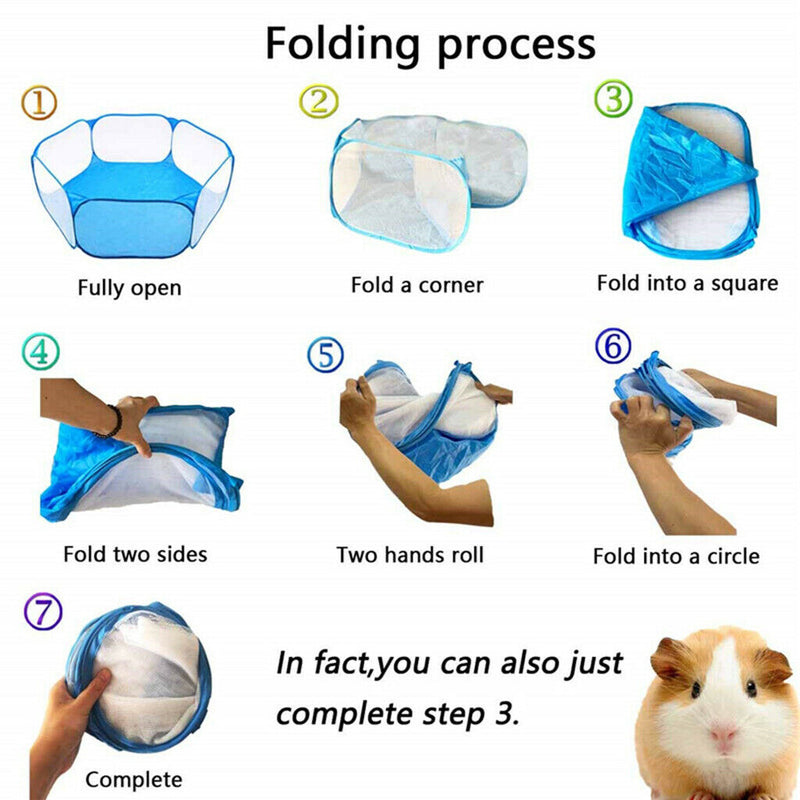 Folding process

①
Fully open

②
Fold a corner

③
Fold into a square

④
Fold two sides

⑤
Two hands roll

⑥
Fold into a circle

⑦
Complete

In fact,you can also just complete step 3.