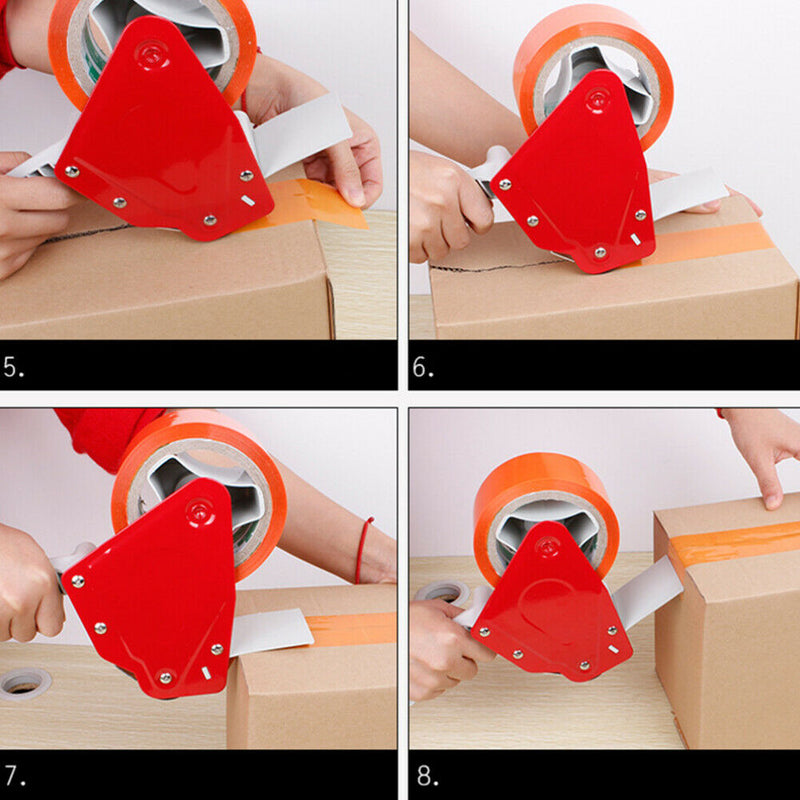 5.

6.

7.

8.