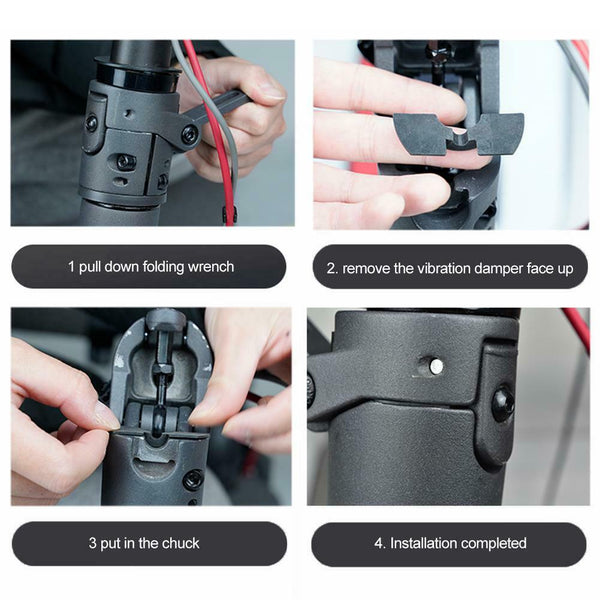 1 pull down folding wrench

2. remove the vibration damper face up

3 put in the chuck

4. Installation completed