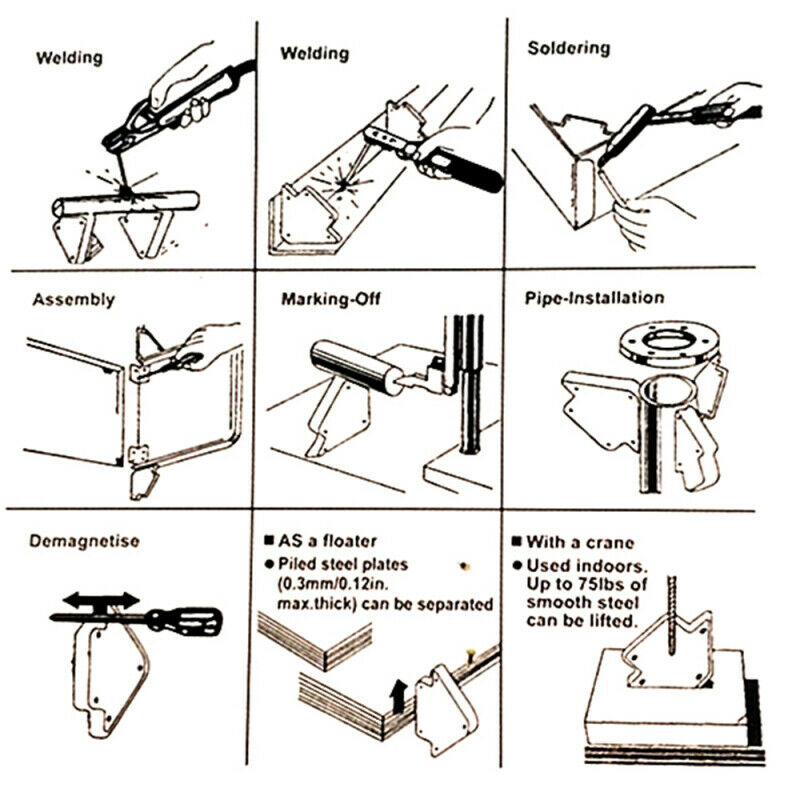 Welding

Welding

Soldering

Assembly

Marking-Off

Pipe-Installation

Demagnetise

■ AS a floater
● Piled steel plates (0.3mm/0.12in. max.thick) can be separated

■ With a crane
● Used indoors. Up to 75lbs of smooth steel can be lifted.