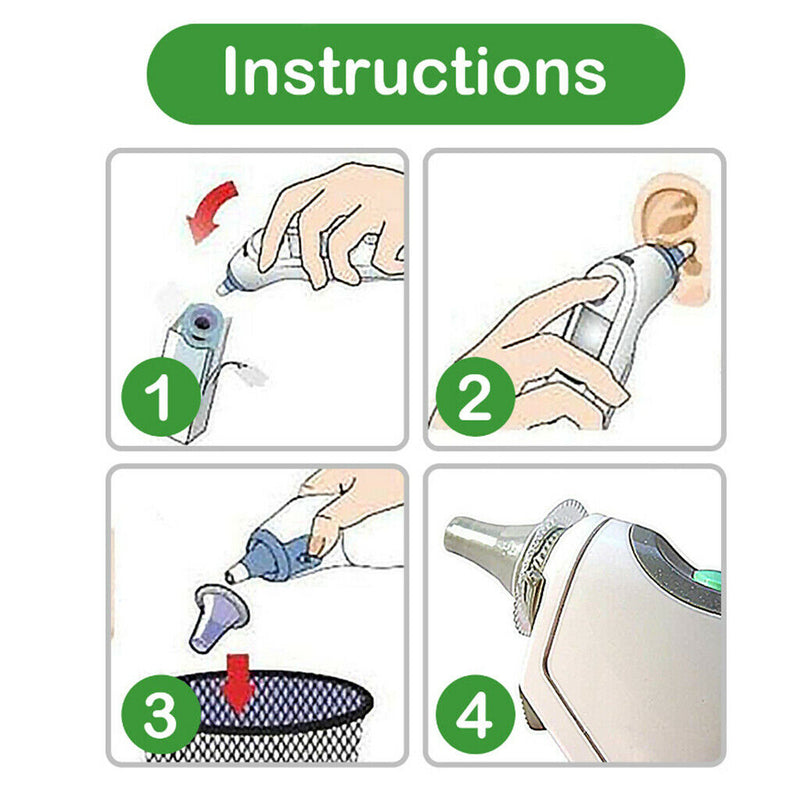 Instructions

1

2

3

4