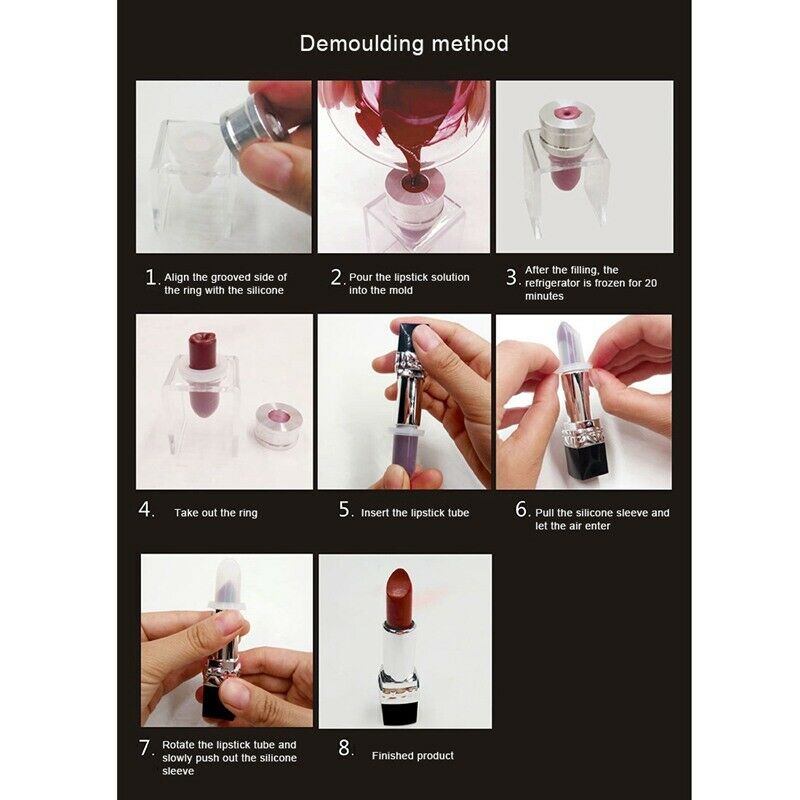 Demoulding method

1. Align the grooved side of the ring with the silicone

2. Pour the lipstick solution into the mold

3. After the filling, the refrigerator is frozen for 20 minutes

4. Take out the ring

5. Insert the lipstick tube

6. Pull the silicone sleeve and let the air enter

7. Rotate the lipstick tube and slowly push out the silicone sleeve

8. Finished product