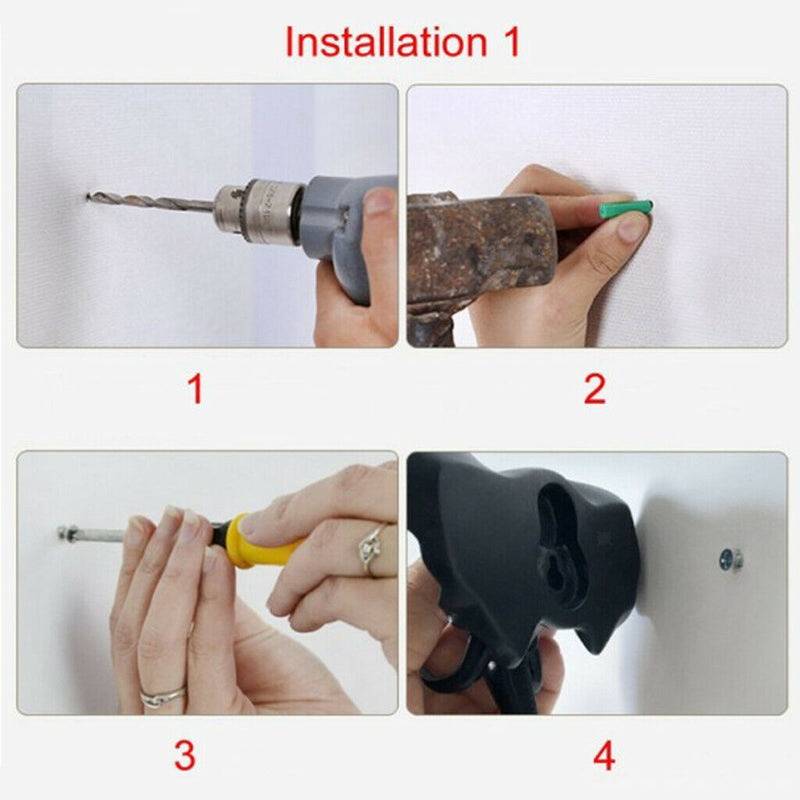 Installation 1

1

2

3

4