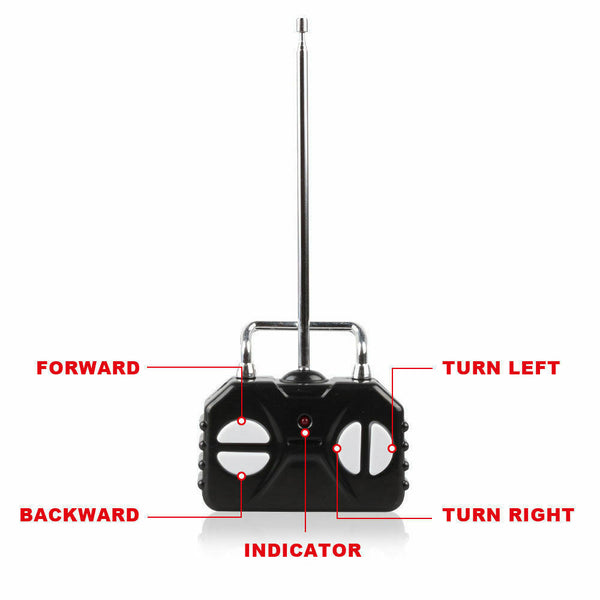 FORWARD

TURN LEFT

BACKWARD

TURN RIGHT

INDICATOR