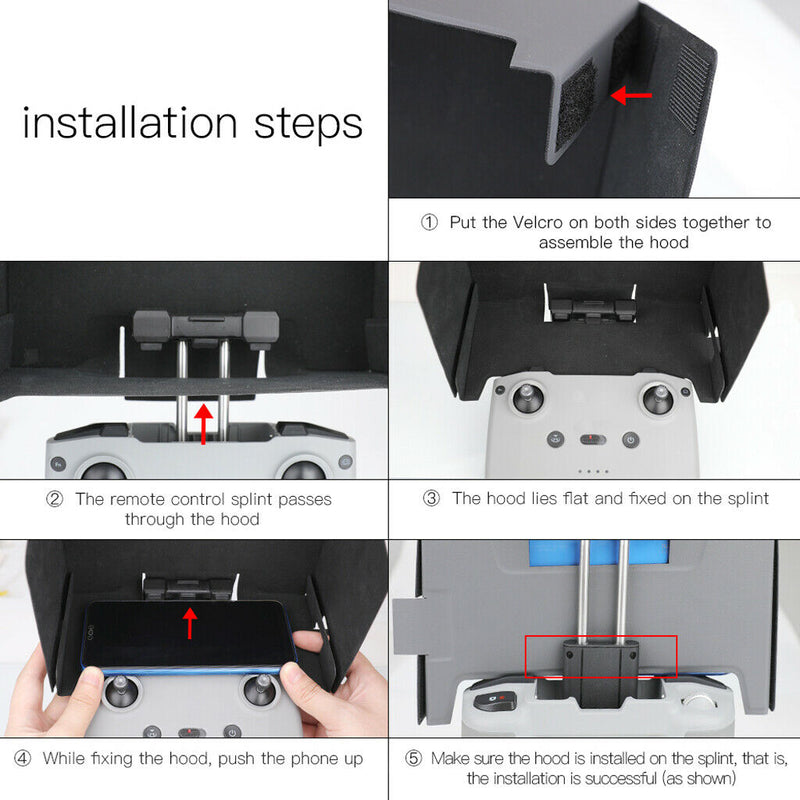 installation steps

① Put the Velcro on both sides together to assemble the hood

② The remote control splint passes through the hood

③ The hood lies flat and fixed on the splint

④ While fixing the hood, push the phone up

⑤ Make sure the hood is installed on the splint, that is, the installation is successful (as shown)