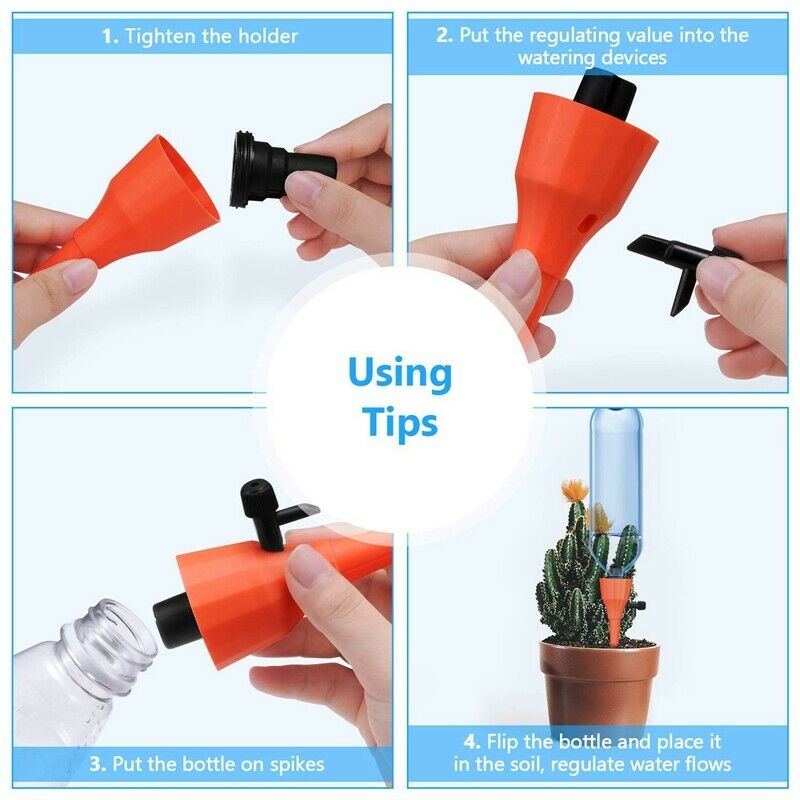 1. Tighten the holder

2. Put the regulating value into the watering devices

Using Tips

3. Put the bottle on spikes

4. Flip the bottle and place it in the soil, regulate water flows