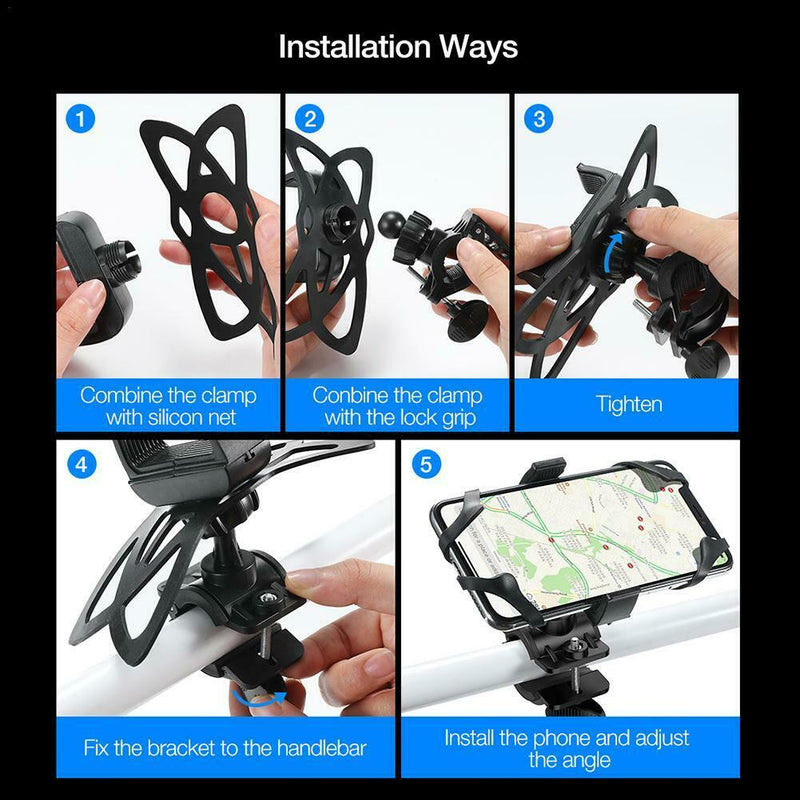 Installation Ways

1

Combine the clamp with silicon net

2

Conbine the clamp with the lock grip

3

Tighten

4

Fix the bracket to the handlebar

5

Install the phone and adjust the angle