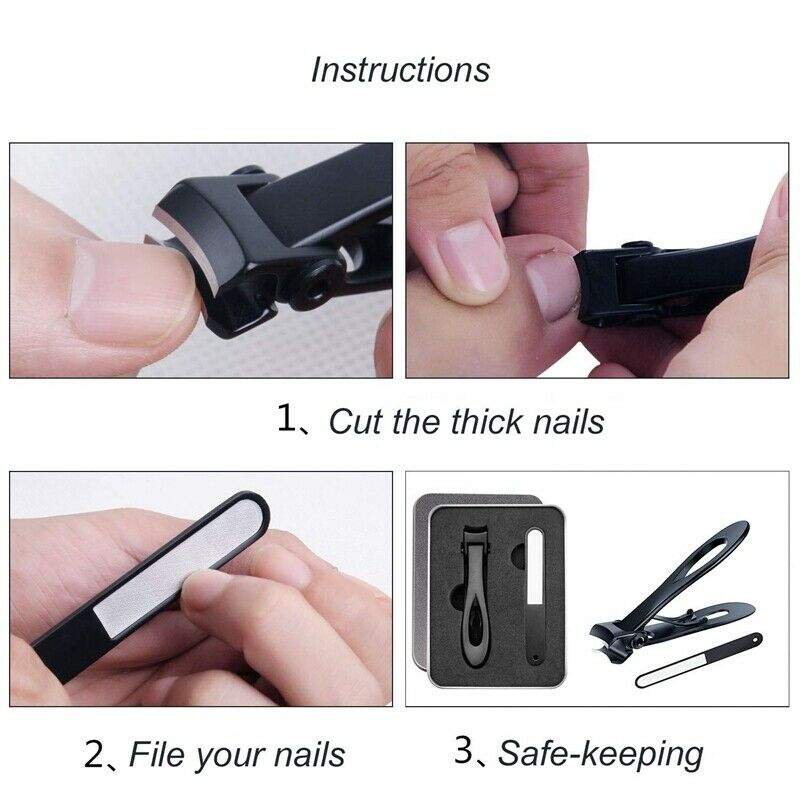 Instructions

1、Cut the thick nails

2、File your nails

3、Safe-keeping