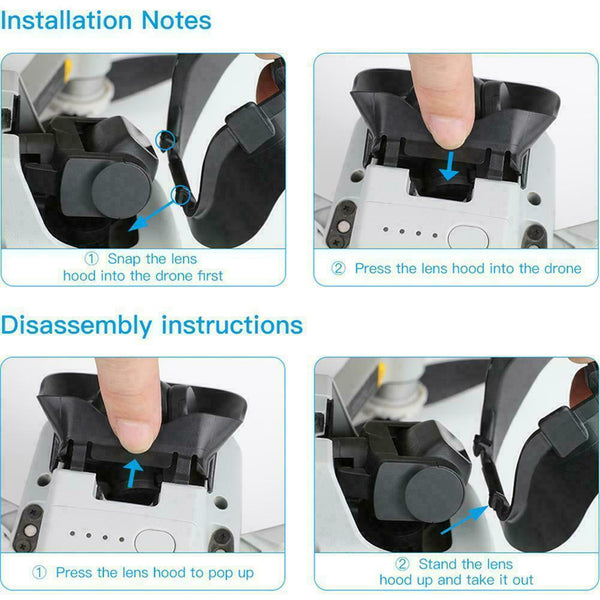 Installation Notes

① Snap the lens hood into the drone first

② Press the lens hood into the drone

Disassembly instructions

① Press the lens hood to pop up

② Stand the lens hood up and take it out