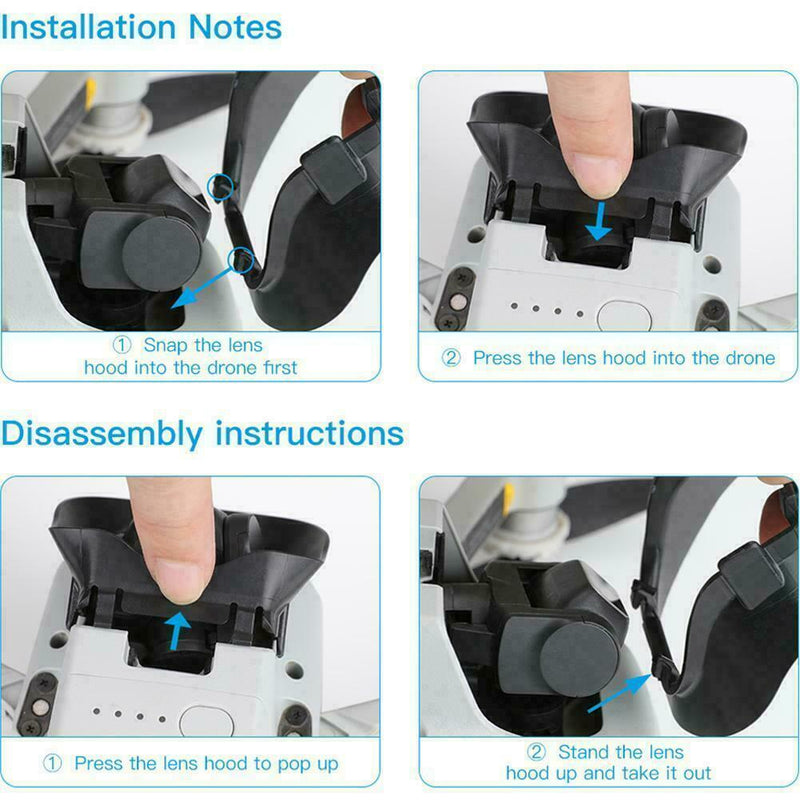 Installation Notes

① Snap the lens hood into the drone first

② Press the lens hood into the drone

Disassembly instructions

① Press the lens hood to pop up

② Stand the lens hood up and take it out