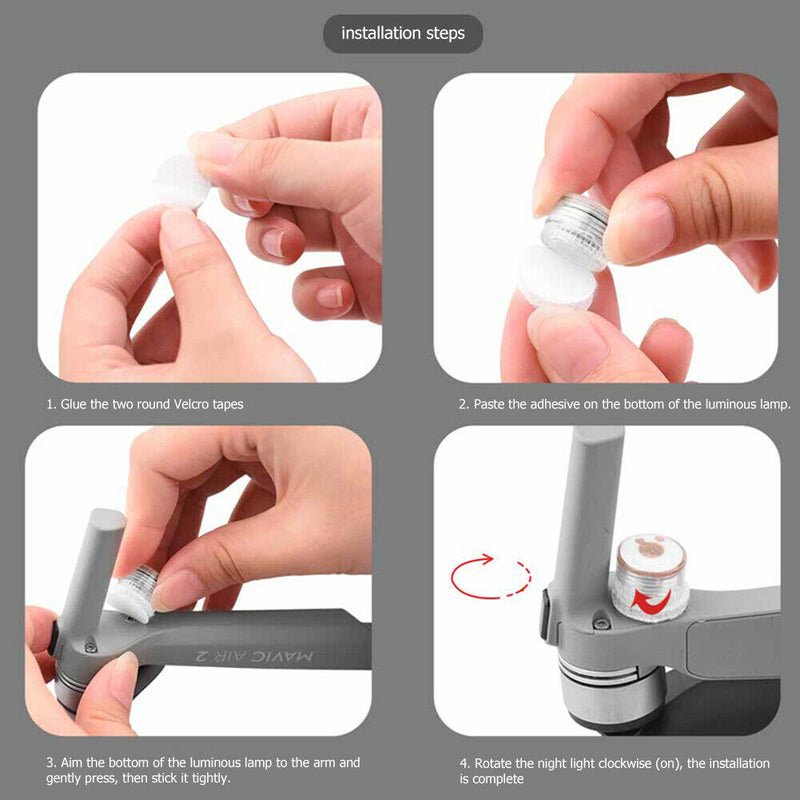 installation steps

1. Glue the two round Velcro tapes

2. Paste the adhesive on the bottom of the luminous lamp.

MAVIC AIR 2

3. Aim the bottom of the luminous lamp to the arm and gently press, then stick it tightly.

4. Rotate the night light clockwise (on), the installation is complete